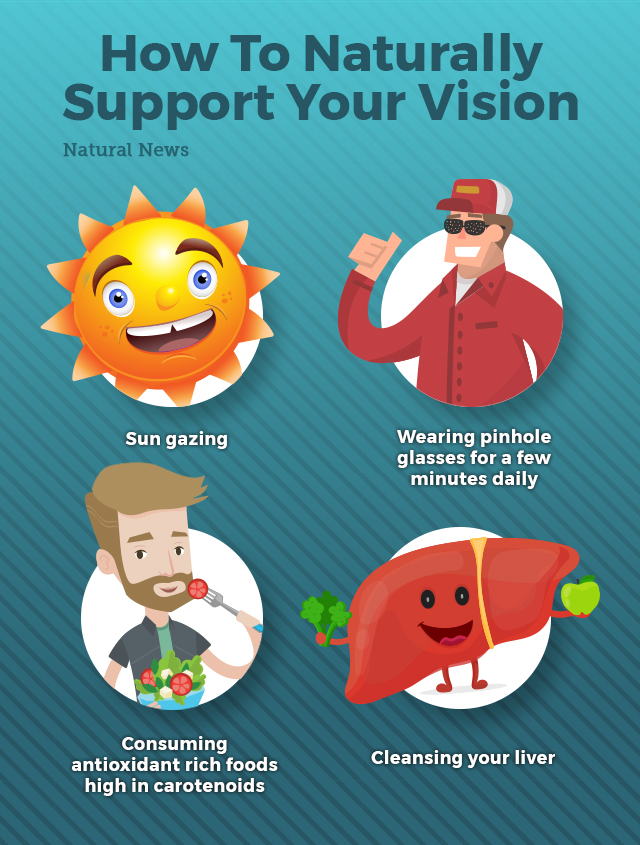 How To Naturally Support Your Vision

Natural News

Sun gazing

Wearing pinhole glasses for a few minutes daily

Consuming antioxidant rich foods high in carotenoids

Cleansing your liver