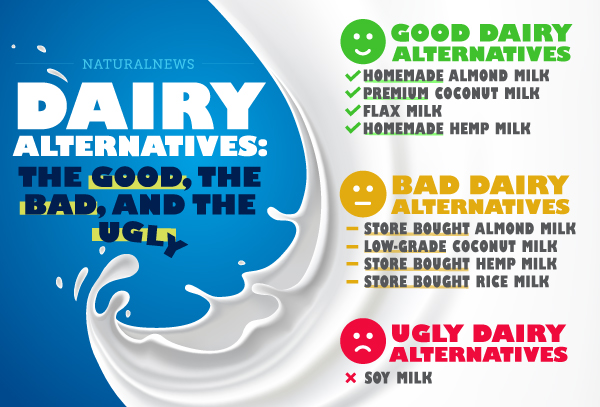 NATURALNEWS

DAIRY ALTERNATIVES: THE GOOD, THE BAD, AND THE UGLY

GOOD DAIRY ALTERNATIVES
✓ HOMEMADE ALMOND MILK
✓ PREMIUM COCONUT MILK
✓ FLAX MILK
✓ HOMEMADE HEMP MILK

BAD DAIRY ALTERNATIVES
– STORE BOUGHT ALMOND MILK
– LOW-GRADE COCONUT MILK
– STORE BOUGHT HEMP MILK
– STORE BOUGHT RICE MILK

UGLY DAIRY ALTERNATIVES
× SOY MILK