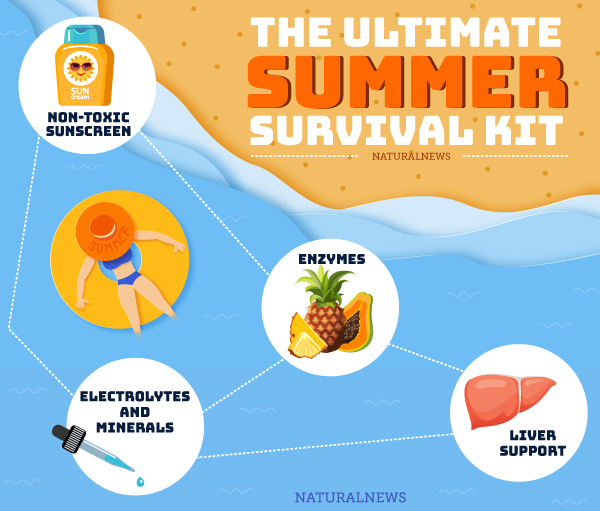 THE ULTIMATE
SUMMER
SURVIVAL KIT
NATURALNEWS

SUN
cream

NON-TOXIC SUNSCREEN

SUMMER

ENZYMES

ELECTROLYTES AND MINERALS

LIVER SUPPORT

NATURALNEWS